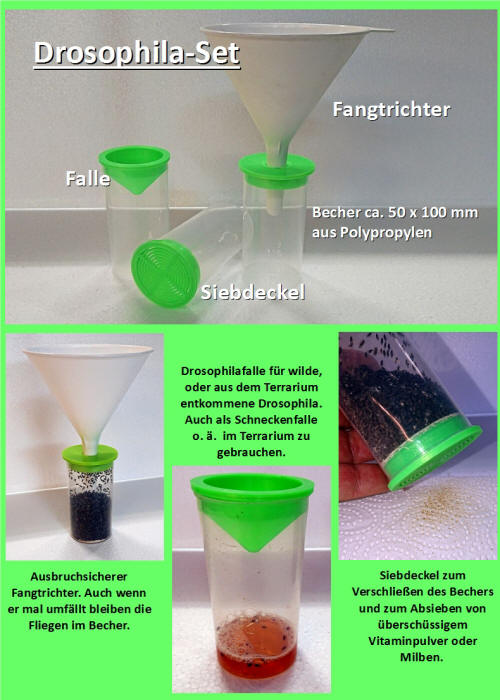 Drosophila-Set

Fangtrichter

Falle

Becher ca. 50 x 100 mm aus Polypropylen

Siebdeckel

Drosophilafalle für wilde, oder aus dem Terrarium entkommene Drosophila. Auch als Schneckenfalle o. ä. im Terrarium zu gebrauchen.

Ausbruchsicherer Fangtrichter. Auch wenn er mal umfällt bleiben die Fliegen im Becher.

Siebdeckel zum Verschließen des Bechers und zum Absieben von überschüssigem Vitaminpulver oder Milben.